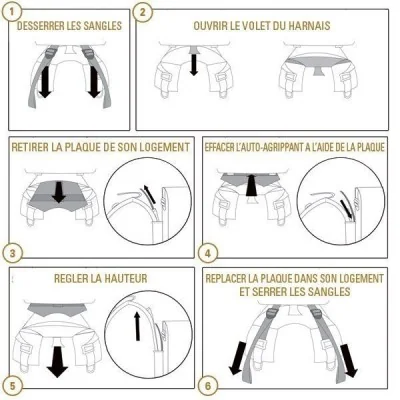 1
DESSERRER LES SANGLES

2
OUVRIR LE VOLET DU HARNAIS

RETIRER LA PLAQUE DE SON LOGEMENT
3

EFFACER L'AUTO-AGRIPPANT A L'AIDE DE LA PLAQUE
4

REGLER LA HAUTEUR
5

REPLACER LA PLAQUE DANS SON LOGEMENT ET SERRER LES SANGLES
6