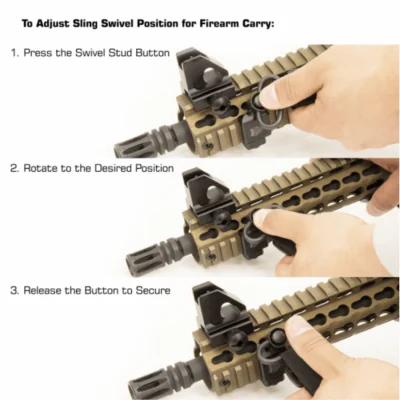 To Adjust Sling Swivel Position for Firearm Carry:

1. Press the Swivel Stud Button

2. Rotate to the Desired Position

3. Release the Button to Secure